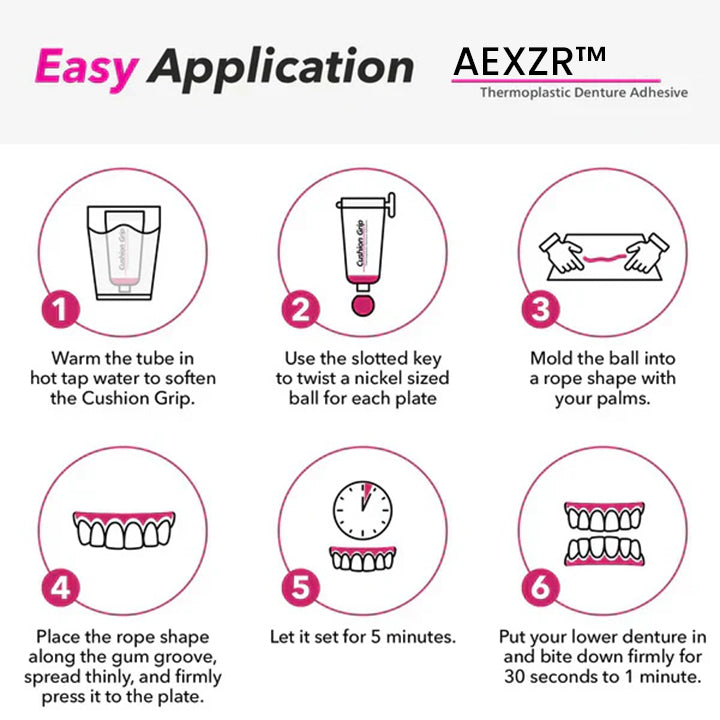 Easy Application

AEXZR™
Thermoplastic Denture Adhesive

Cushion Grip

1

Warm the tube in hot tap water to soften the Cushion Grip.

Cushion Grip

2

Use the slotted key to twist a nickel sized ball for each plate

3

Mold the ball into a rope shape with your palms.

4

Place the rope shape along the gum groove, spread thinly, and firmly press it to the plate.

5

Let it set for 5 minutes.

6

Put your lower denture in and bite down firmly for 30 seconds to 1 minute.